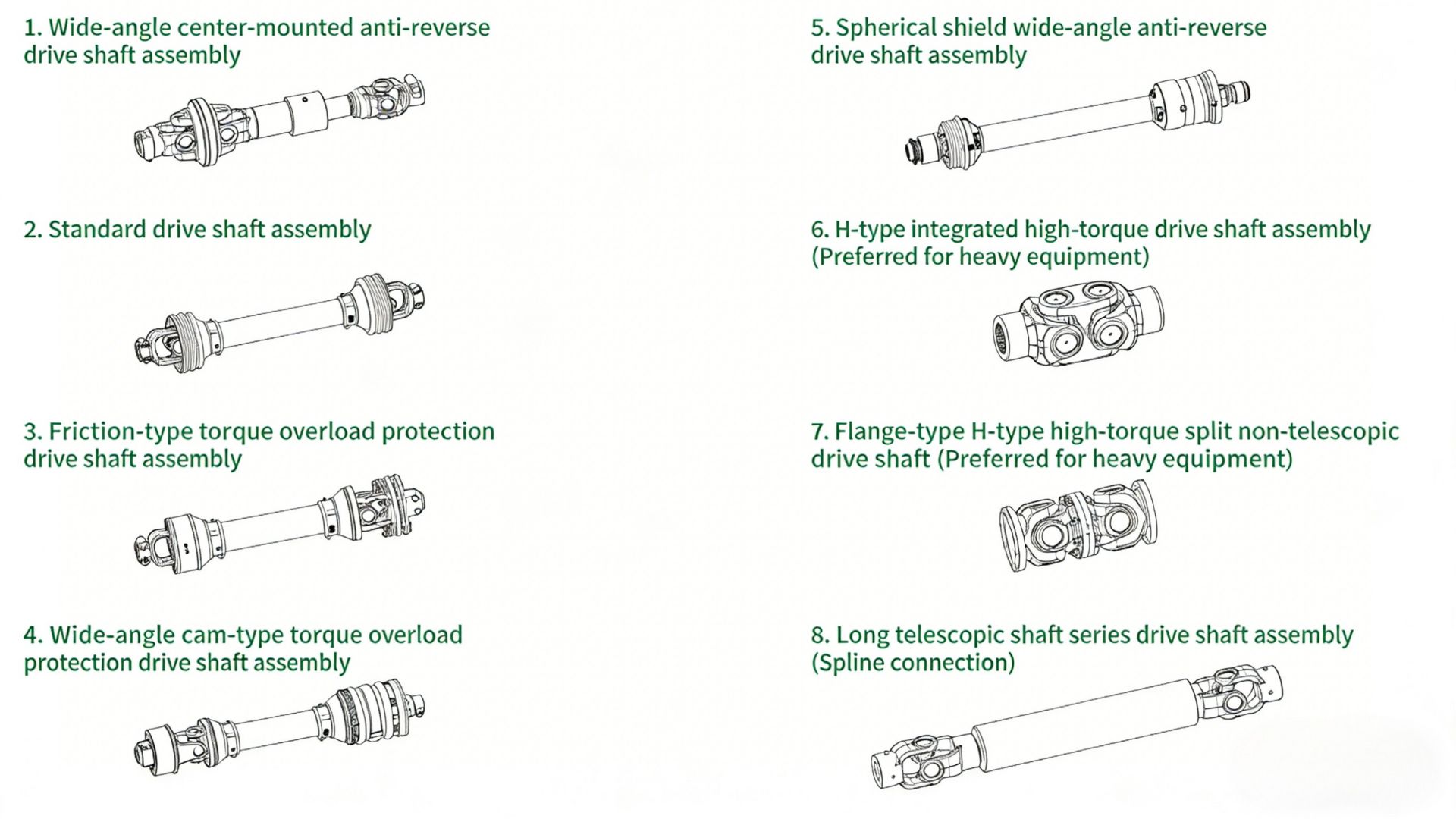 1. Wide-angle center-mounted anti-reverse drive shaft assembly

2. Standard drive shaft assembly

3. Friction-type torque overload protection drive shaft assembly

4. Wide-angle cam-type torque overload protection drive shaft assembly

5. Spherical shield wide-angle anti-reverse drive shaft assembly

6. H-type integrated high-torque drive shaft assembly (Preferred for heavy equipment)

7. Flange-type H-type high-torque split non-telescopic drive shaft (Preferred for heavy equipment)

8. Long telescopic shaft series drive shaft assembly (Spline connection)